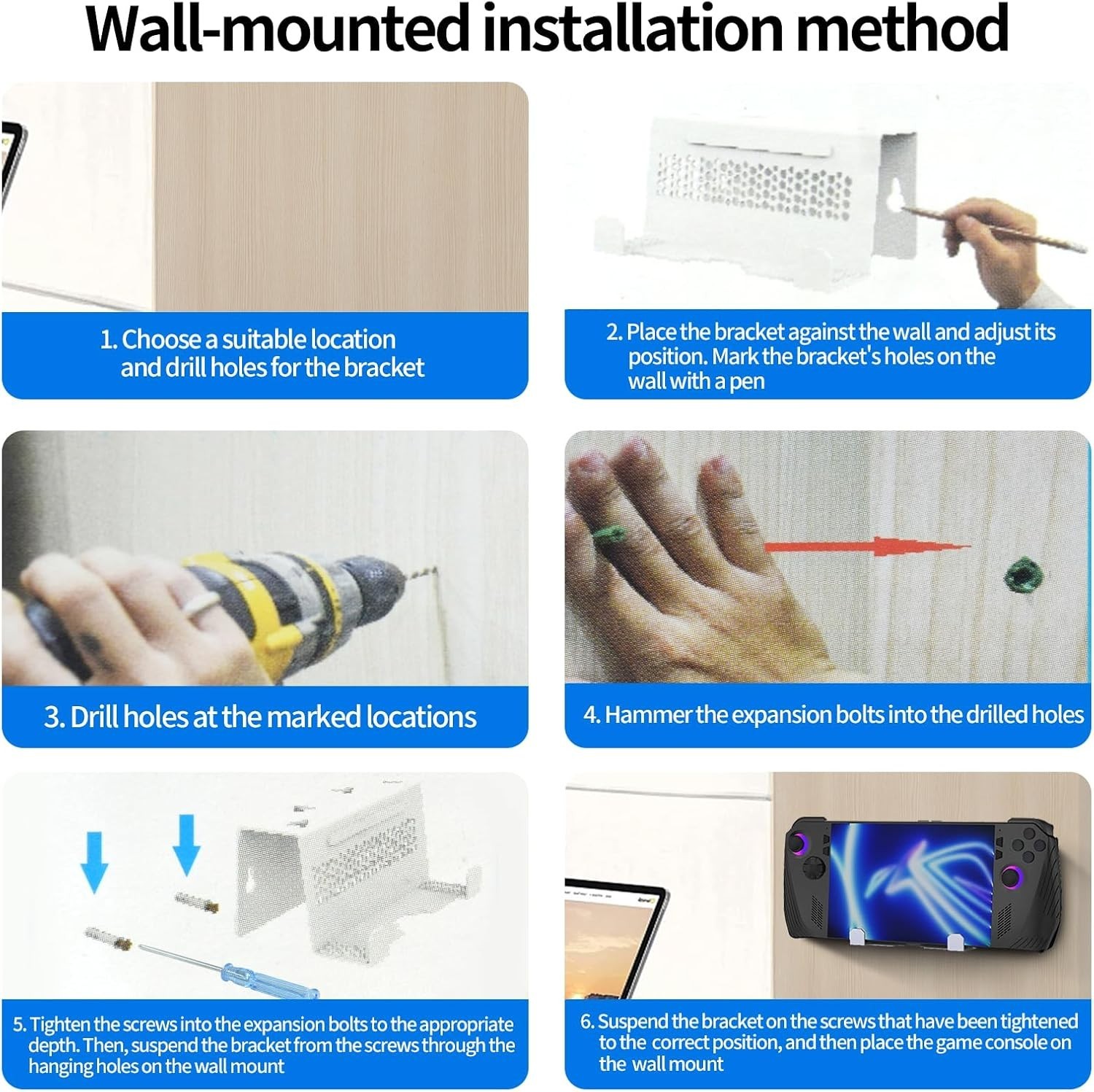 Wall-mounted installation method

1. Choose a suitable location and drill holes for the bracket

2. Place the bracket against the wall and adjust its position. Mark the bracket's holes on the wall with a pen

3. Drill holes at the marked locations

4. Hammer the expansion bolts into the drilled holes

5. Tighten the screws into the expansion bolts to the appropriate depth. Then, suspend the bracket from the screws through the hanging holes on the wall mount

6. Suspend the bracket on the screws that have been tightened to the correct position, and then place the game console on the wall mount