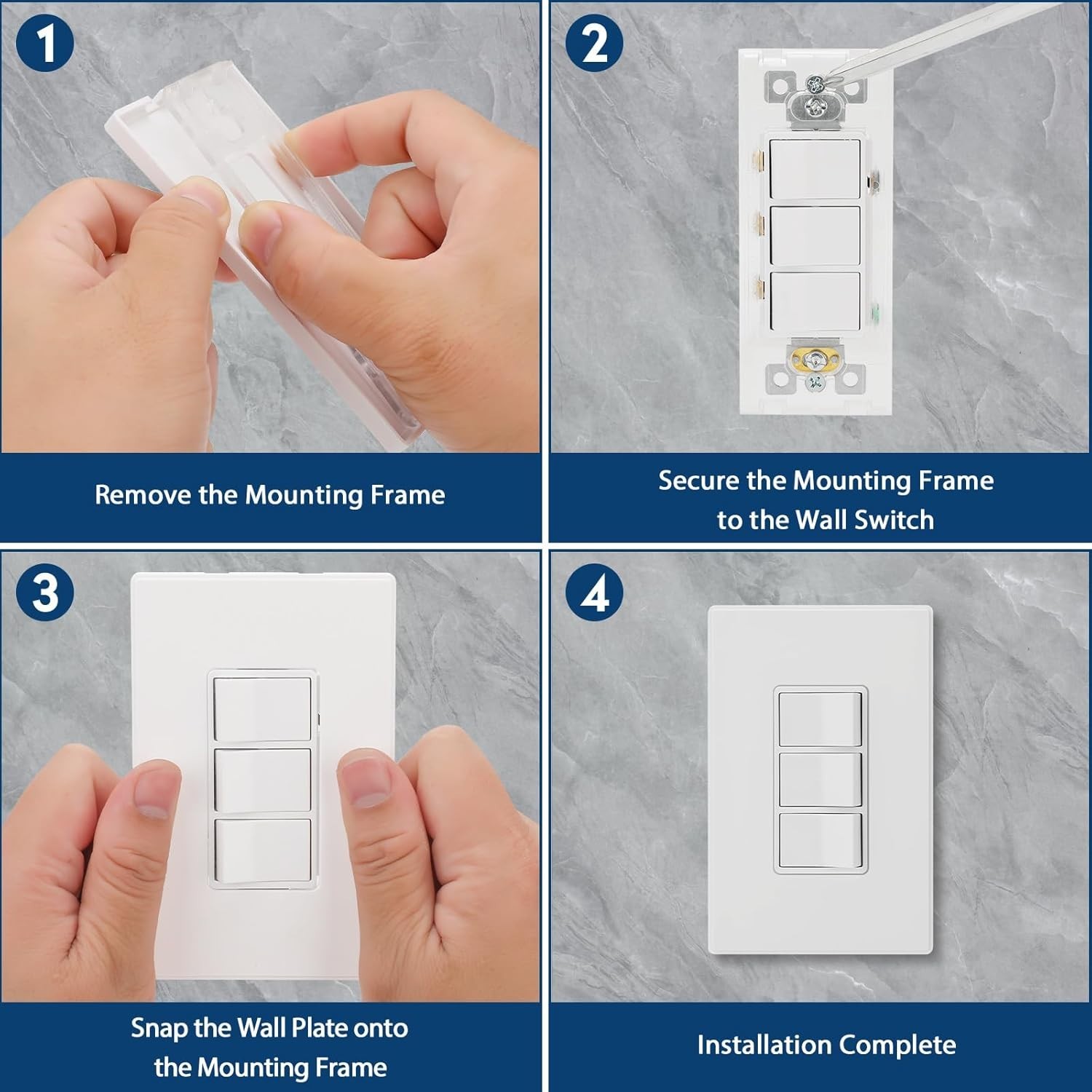 1

Remove the Mounting Frame

2

Secure the Mounting Frame to the Wall Switch

3

Snap the Wall Plate onto the Mounting Frame

4

Installation Complete